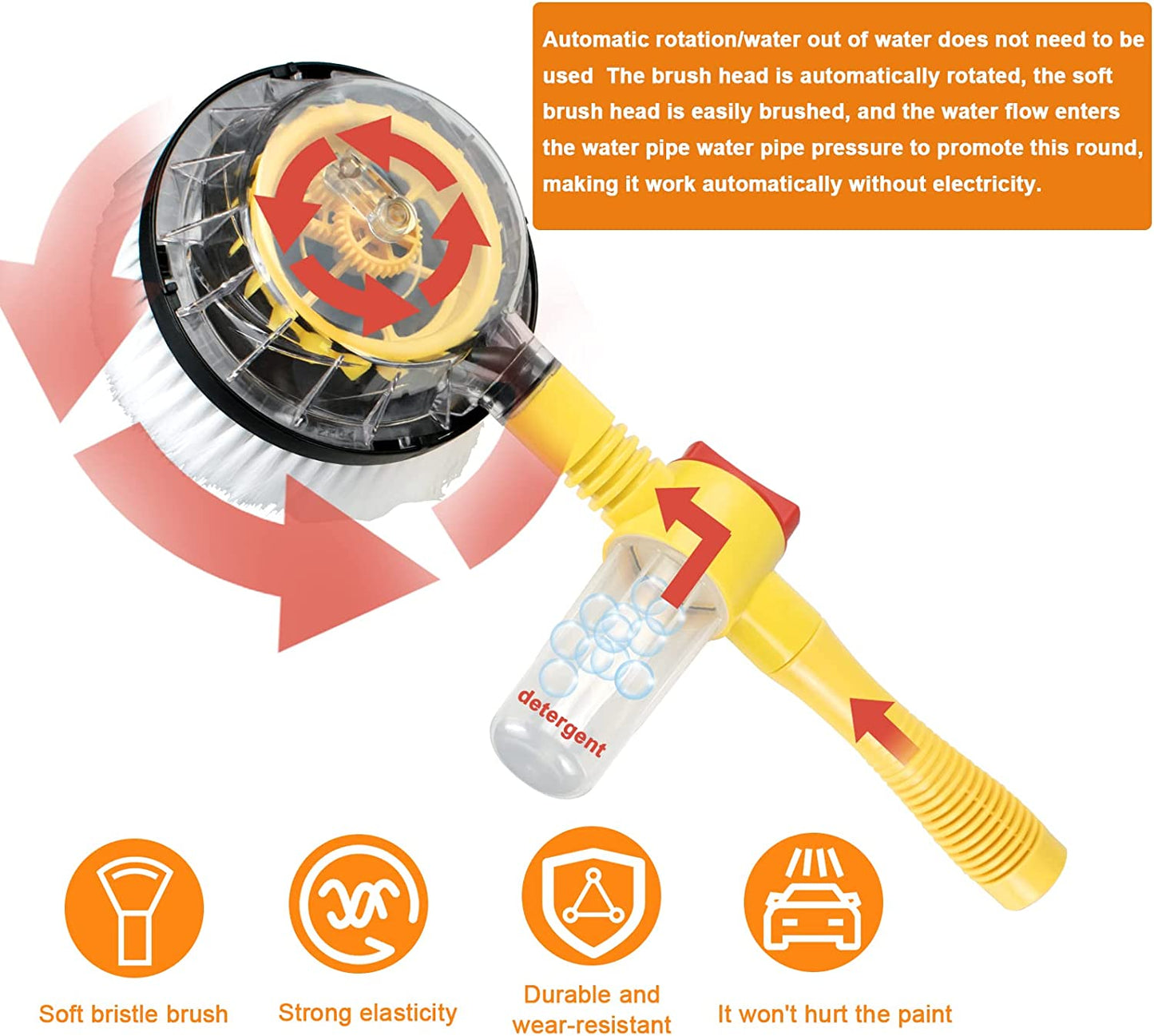 Automatic rotation/water out of water does not need to be used  The brush head is automatically rotated, the soft brush head is easily brushed, and the water flow enters the water pipe water pipe pressure to promote this round, making it work automatically without electricity.

detergent

Soft bristle brush

Strong elasticity

Durable and wear-resistant

It won't hurt the paint