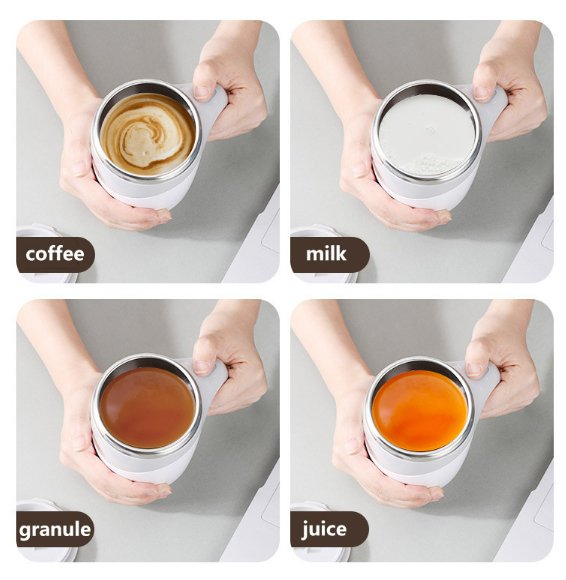 coffee

milk

granule

juice