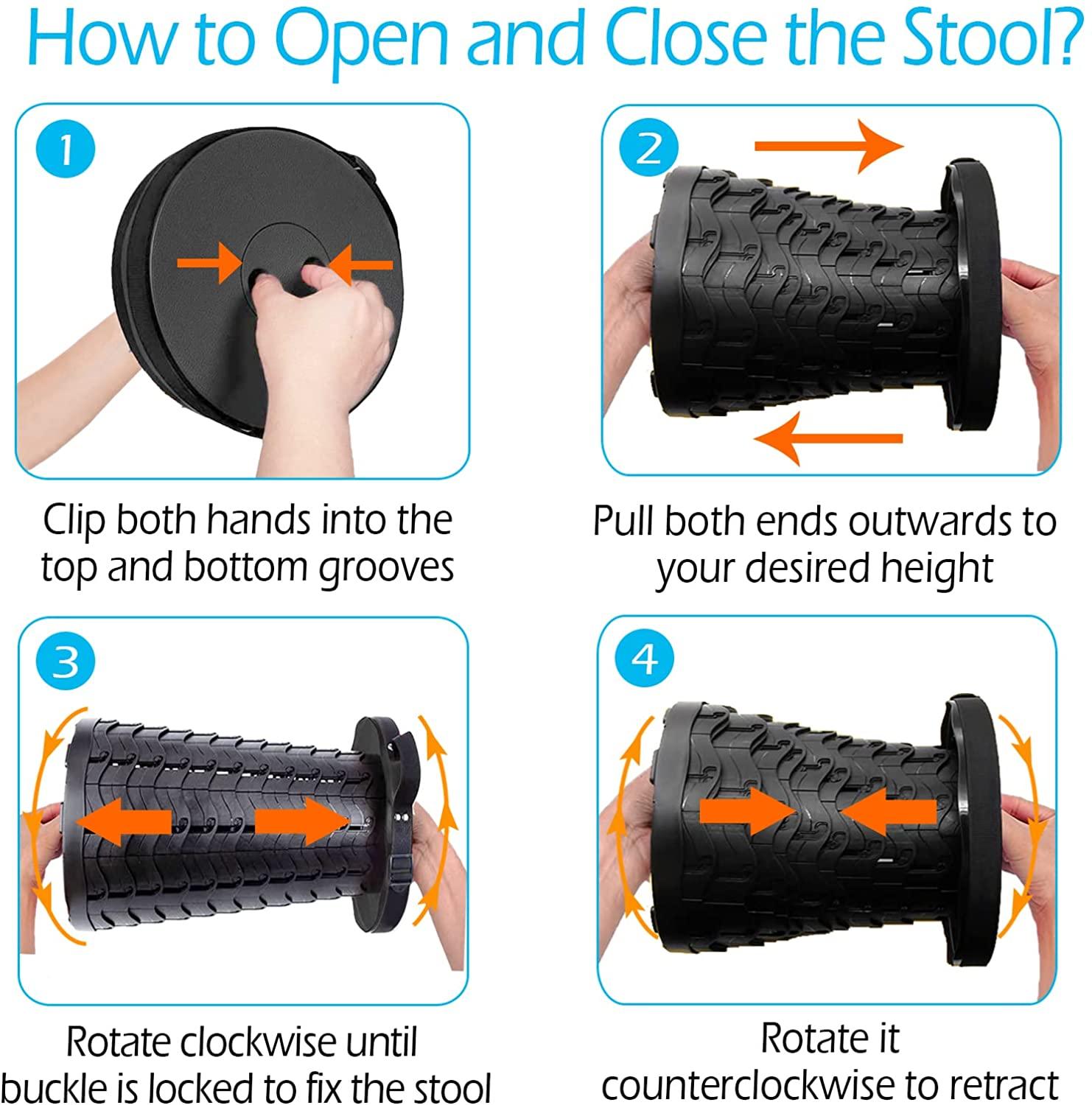 How to Open and Close the Stool?

1

Clip both hands into the top and bottom grooves

2

Pull both ends outwards to your desired height

3

Rotate clockwise until buckle is locked to fix the stool

4

Rotate it counterclockwise to retract