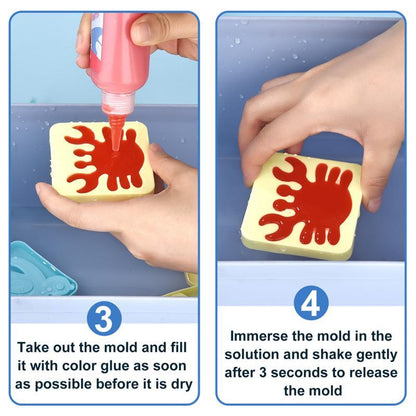 3

Take out the mold and fill it with color glue as soon as possible before it is dry

4

Immerse the mold in the solution and shake gently after 3 seconds to release the mold