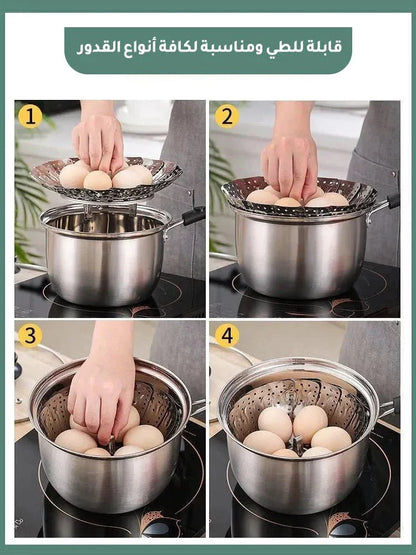 قابلة للطي ومناسبة لكافة أنواع القدور

1

2

3

4