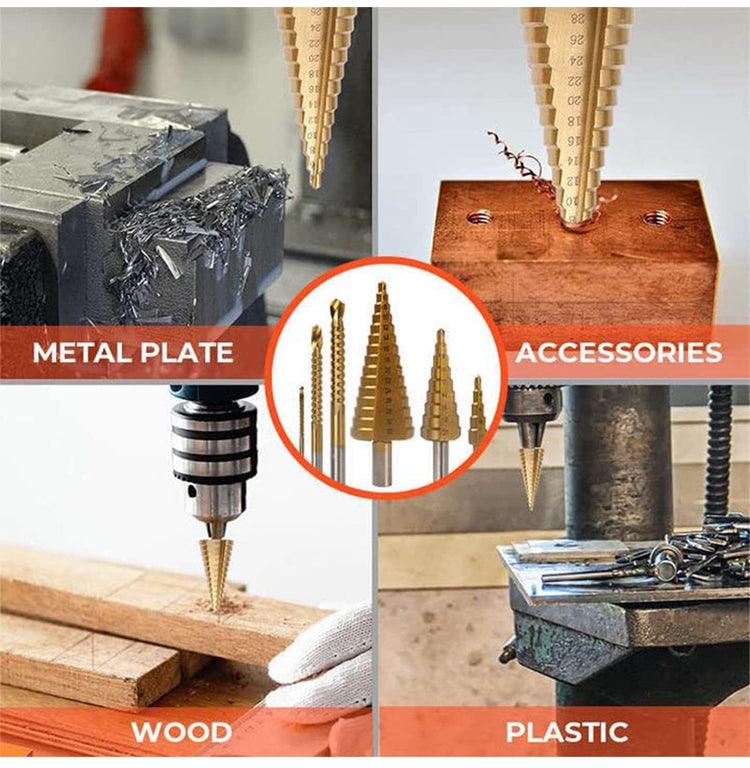 METAL PLATE

ACCESSORIES

WOOD

PLASTIC